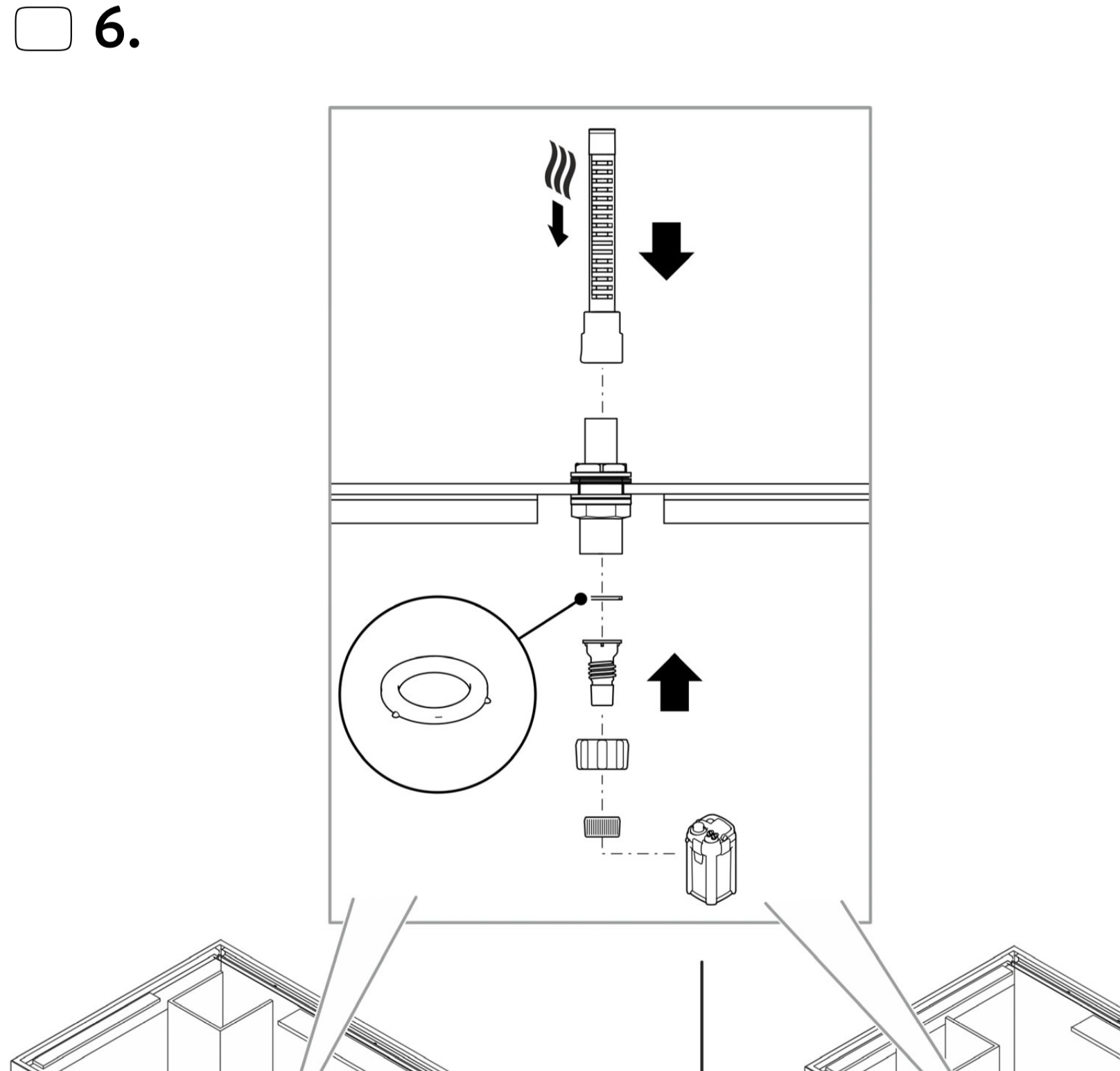 6.