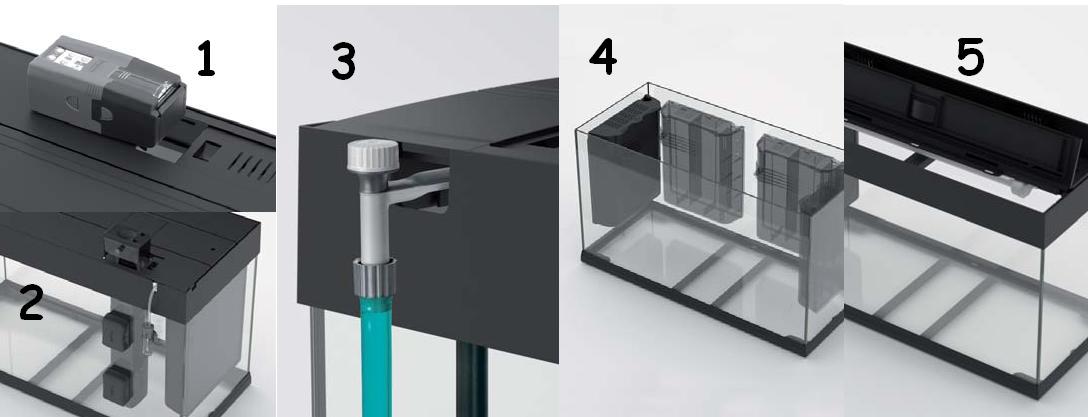 1

2

3

4

5