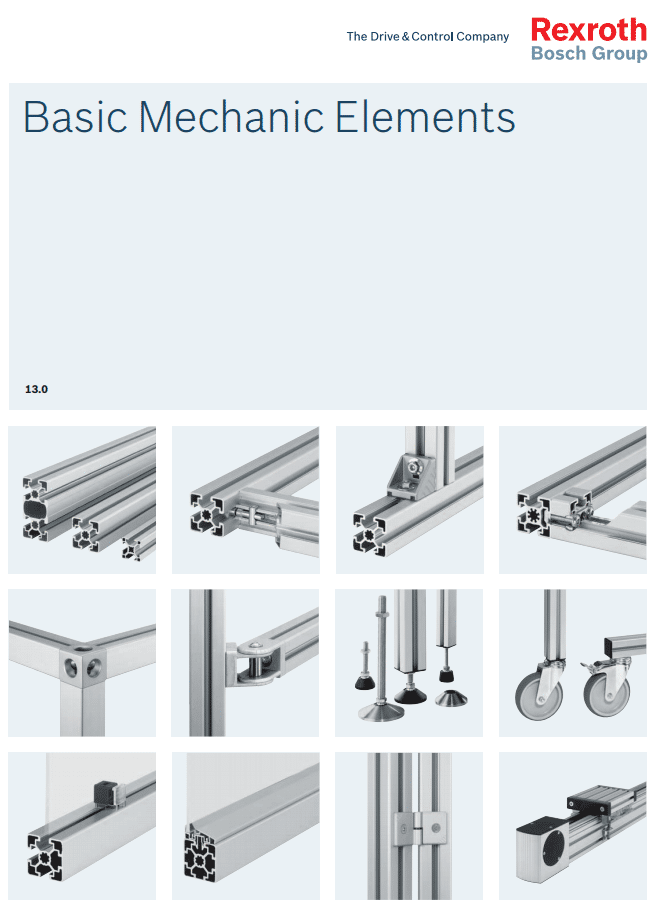 The Drive & Control Company

Rexroth
Bosch Group

Basic Mechanic Elements

13.0