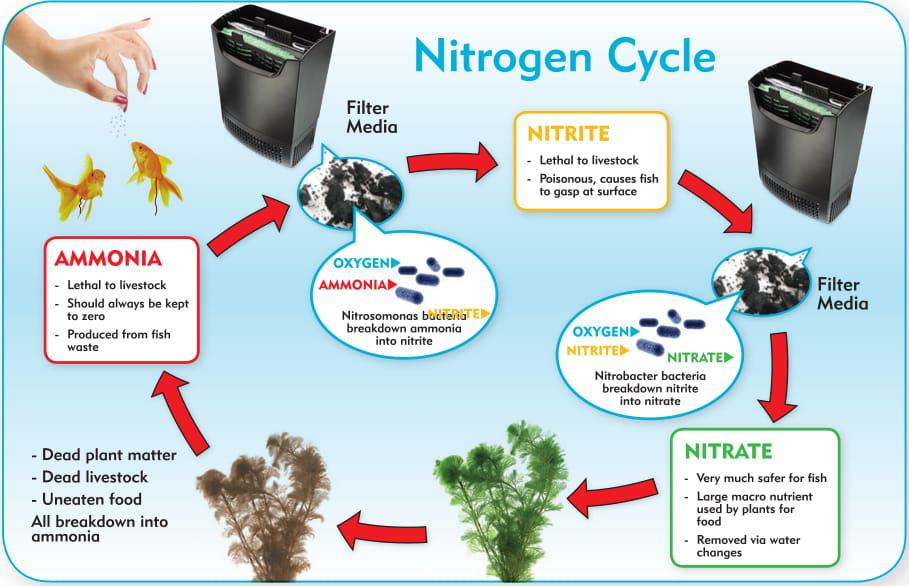 Nitrogen Cycle

Filter Media

NITRITE
- Lethal to livestock
- Poisonous, causes fish to gasp at surface

AMMONIA
- Lethal to livestock
- Should always be kept to zero
- Produced from fish waste

OXYGEN
AMMONIA
NITRITE
Nitrosomonas bacteria breakdown ammonia into nitrite

Filter Media

OXYGEN
NITRITE
NITRATE
Nitrobacter bacteria breakdown nitrite into nitrate

NITRATE
- Very much safer for fish
- Large macro nutrient used by plants for food
- Removed via water changes

- Dead plant matter
- Dead livestock
- Uneaten food
All breakdown into ammonia