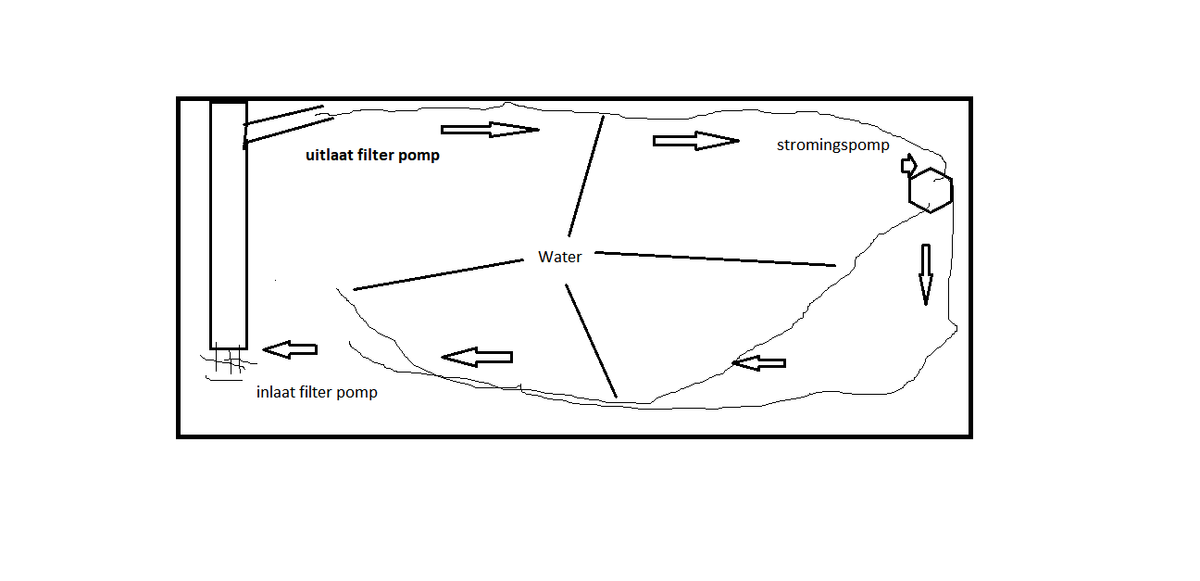 uitlaat filter pomp

stromingspomp

Water

inlaat filter pomp